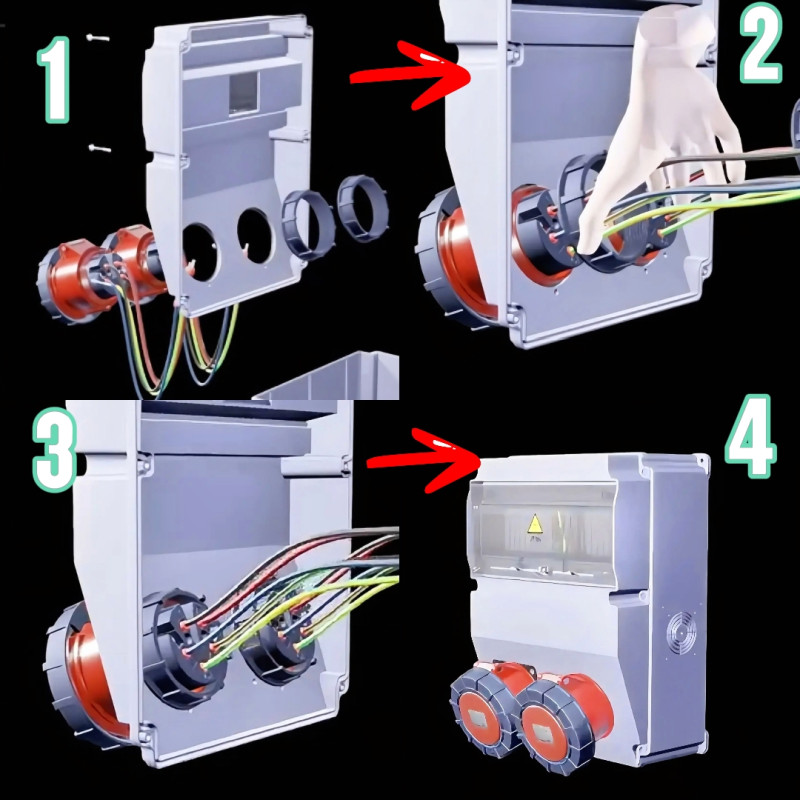 1
2
3
4